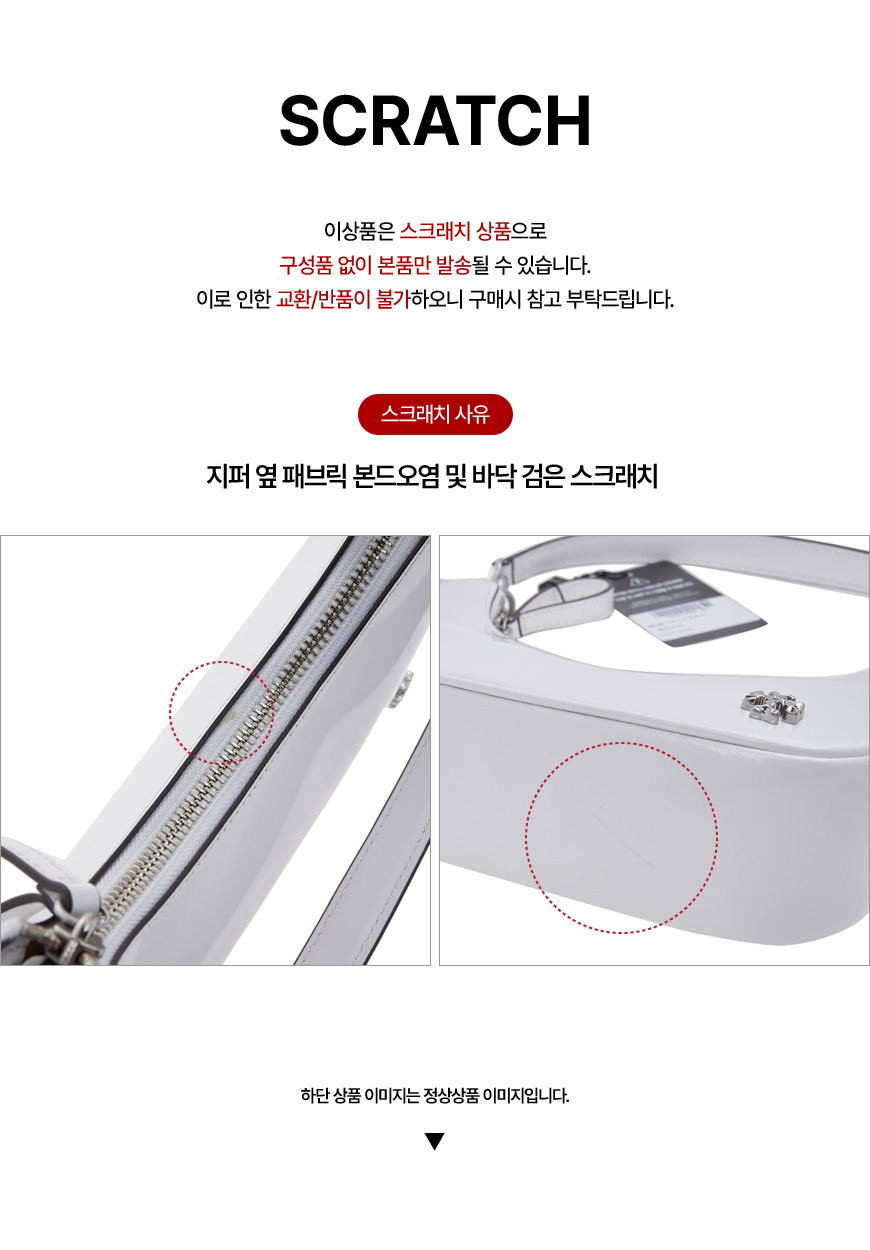 SCRATCH

이상품은 스크래치 상품으로
구성품 없이 본품만 발송될 수 있습니다.
이로 인한 교환/반품이 불가하오니 구매시 참고 부탁드립니다.

스크래치 사유

지퍼 옆 패브릭 본드오염 및 바닥 검은 스크래치

하단 상품 이미지는 정상상품 이미지입니다.

▼